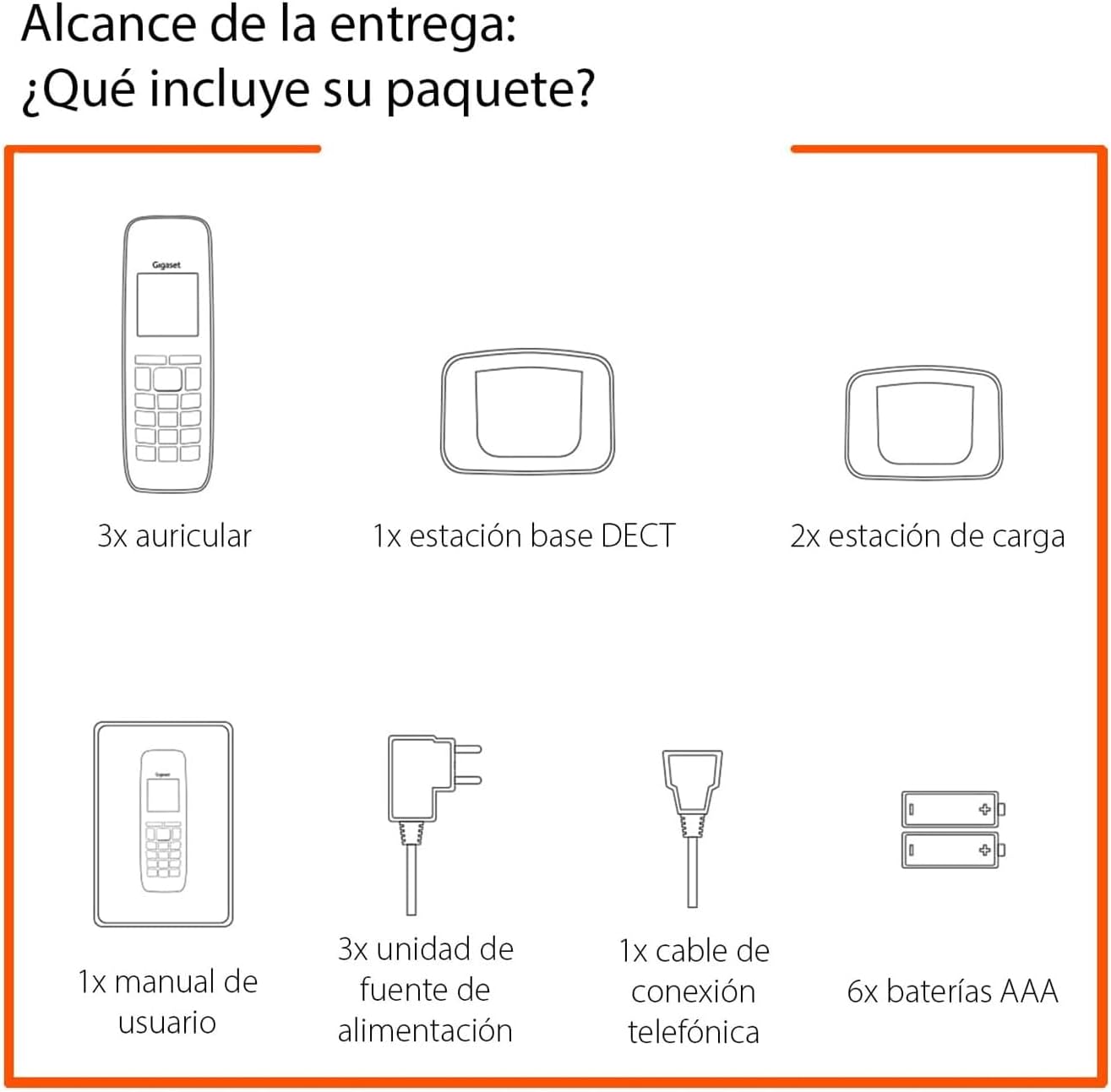 Alcance de la entrega:
¿Qué incluye su paquete?

Gigaset

3x auricular

1x estación base DECT

2x estación de carga

Gigaset

1x manual de usuario

3x unidad de fuente de alimentación

1x cable de conexión telefónica

6x baterías AAA