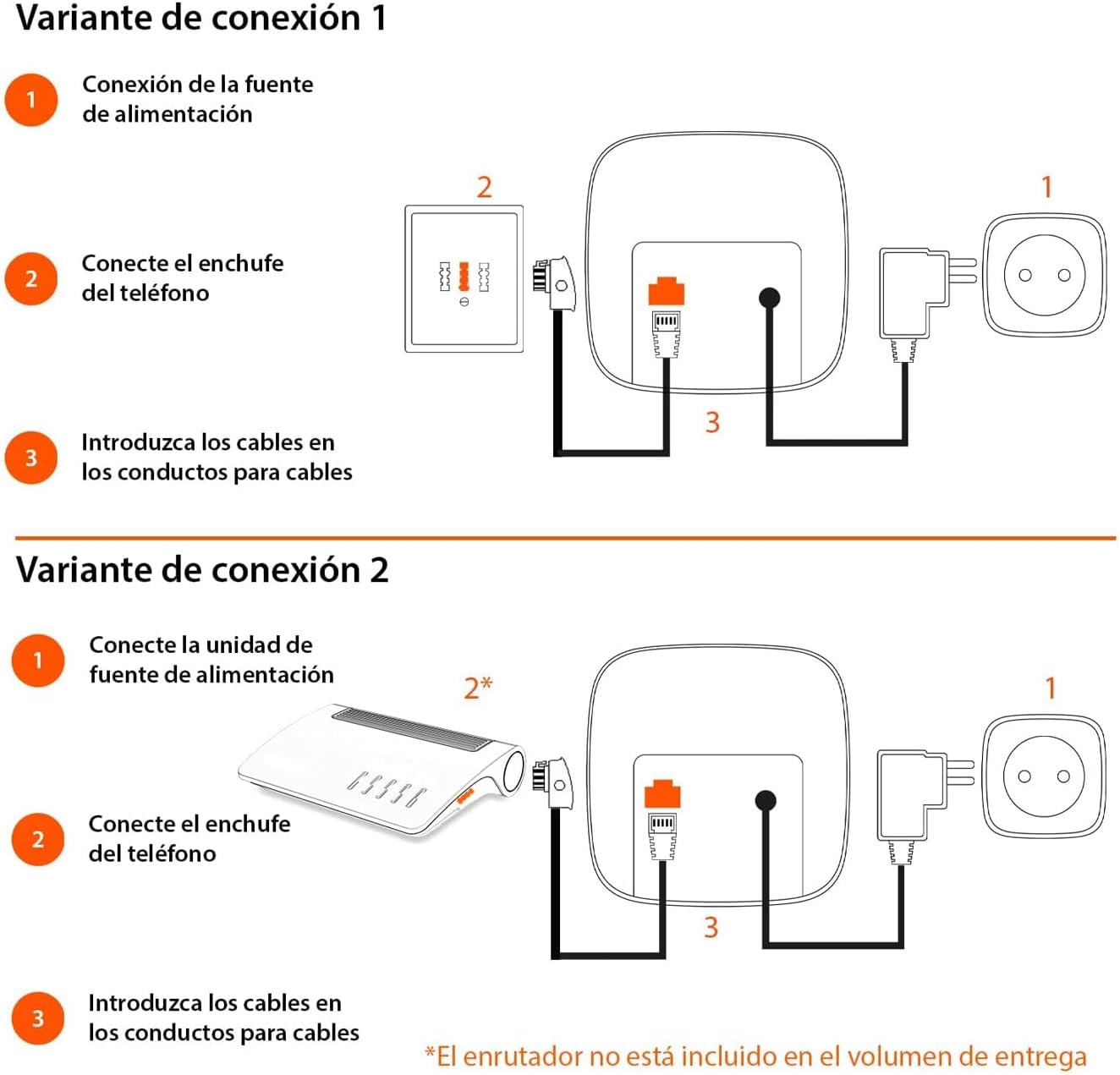 Variante de conexión 1

1 Conexión de la fuente de alimentación

2 Conecte el enchufe del teléfono

3 Introduzca los cables en los conductos para cables

2

1

3

Variante de conexión 2

1 Conecte la unidad de fuente de alimentación

2 Conecte el enchufe del teléfono

3 Introduzca los cables en los conductos para cables

2*

1

3

*El enrutador no está incluido en el volumen de entrega