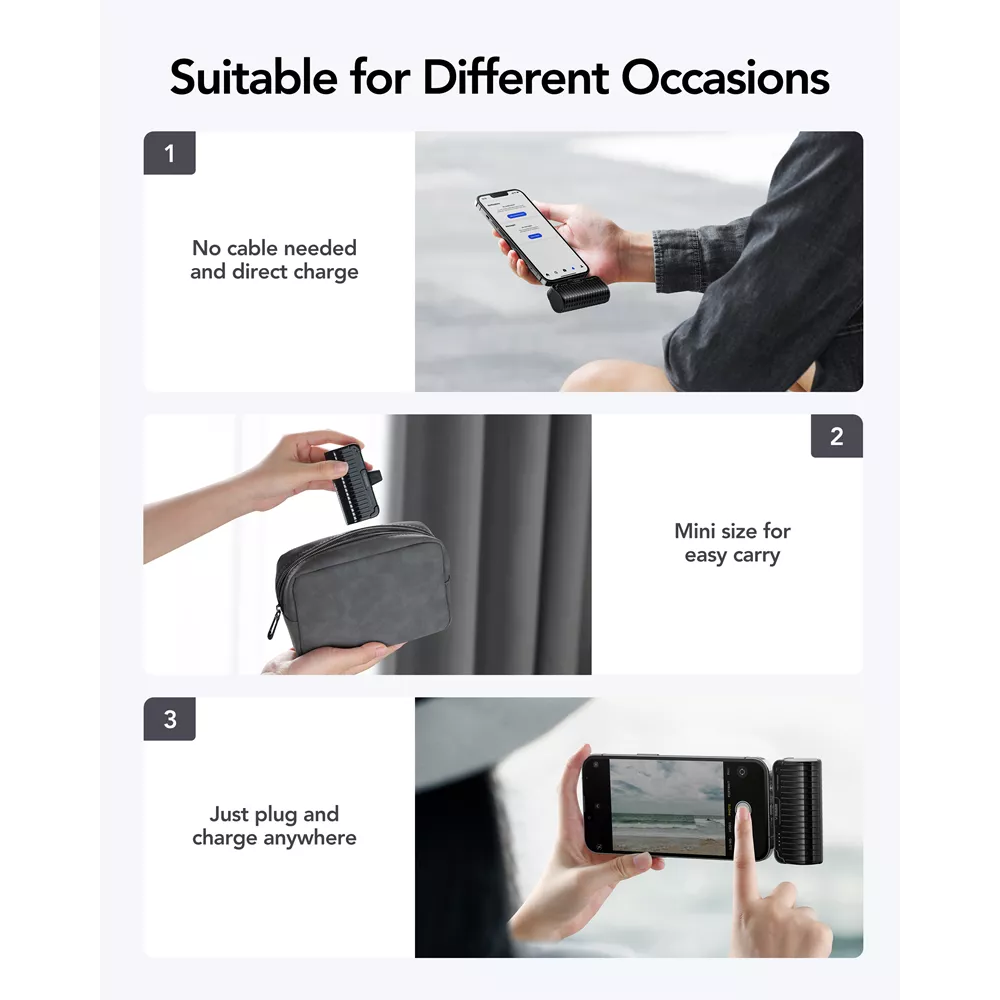 Suitable for Different Occasions

1

No cable needed and direct charge

2

Mini size for easy carry

3

Just plug and charge anywhere